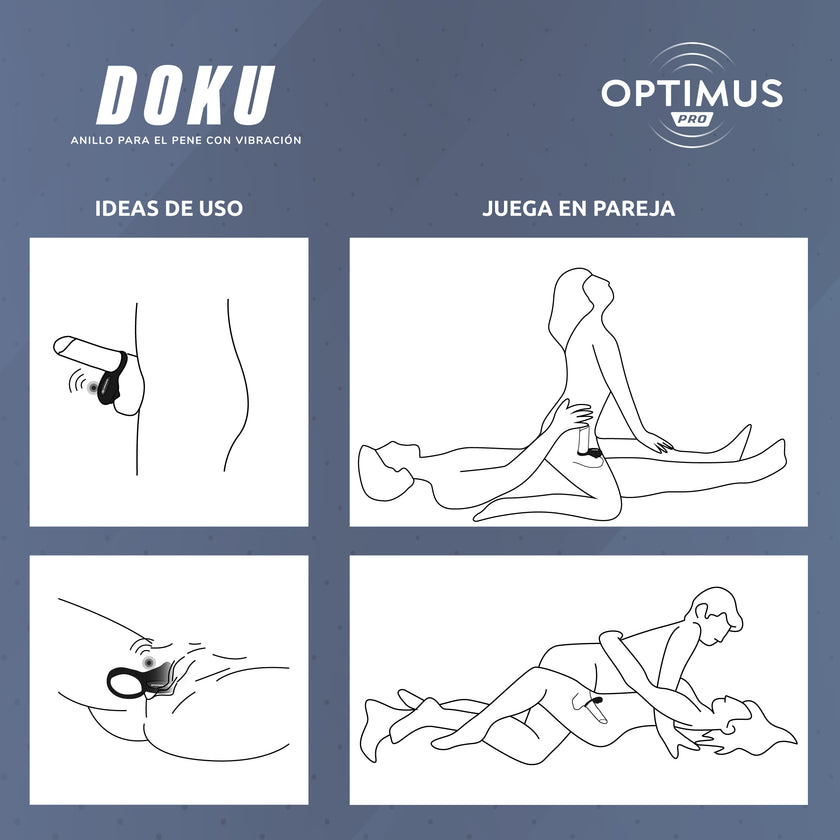 DOKU
ANILLO PARA EL PENE CON VIBRACIÓN

OPTIMUS
PRO

IDEAS DE USO

JUEGA EN PAREJA